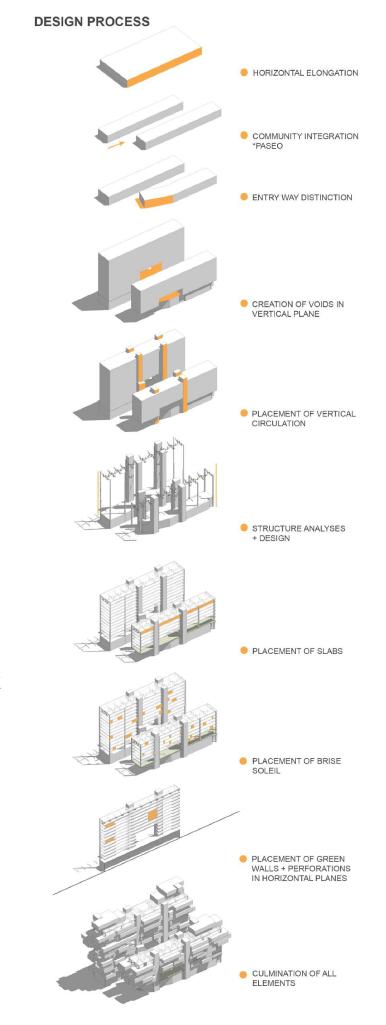 DESIGN PROCESS

HORIZONTAL ELONGATION

COMMUNITY INTEGRATION *PASEO

ENTRY WAY DISTINCTION

CREATION OF VOIDS IN VERTICAL PLANE

PLACEMENT OF VERTICAL CIRCULATION

STRUCTURE ANALYSES + DESIGN

PLACEMENT OF SLABS

PLACEMENT OF BRISE SOLEIL

PLACEMENT OF GREEN WALLS + PERFORATIONS IN HORIZONTAL PLANES

CULMINATION OF ALL ELEMENTS