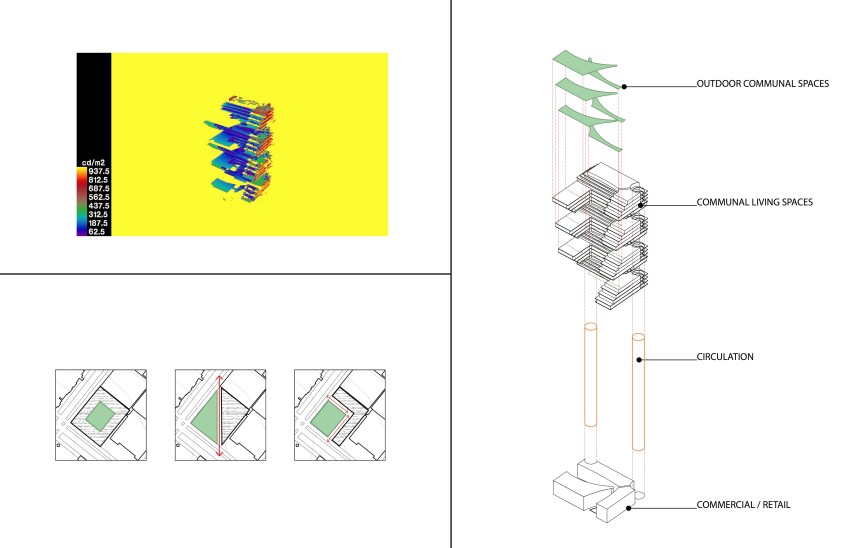 cd/m2
937.5
812.5
687.5
562.5
437.5
312.5
187.5
62.5

OUTDOOR COMMUNAL SPACES

COMMUNAL LIVING SPACES

CIRCULATION

COMMERCIAL / RETAIL